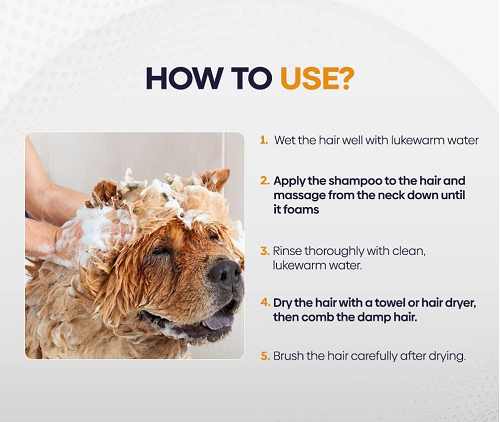 HOW TO USE?

1. Wet the hair well with lukewarm water

2. Apply the shampoo to the hair and massage from the neck down until it foams

3. Rinse thoroughly with clean, lukewarm water.

4. Dry the hair with a towel or hair dryer, then comb the damp hair.

5. Brush the hair carefully after drying.