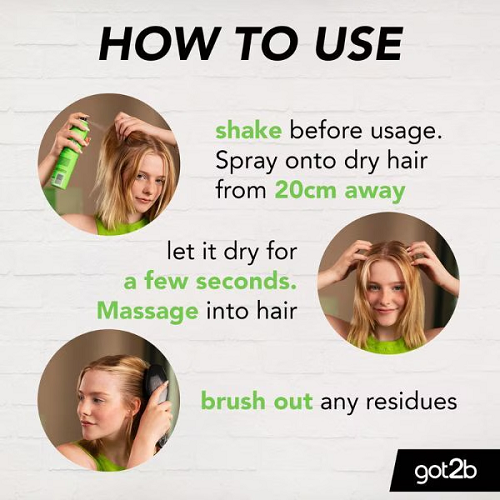 HOW TO USE

shake before usage. Spray onto dry hair from 20cm away

let it dry for a few seconds. Massage into hair

brush out any residues

got2b