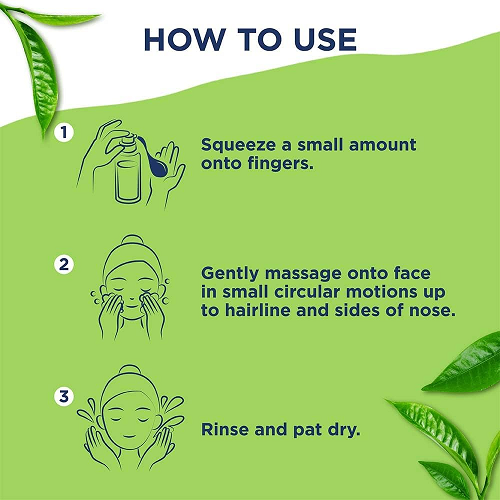 HOW TO USE

1

Squeeze a small amount onto fingers.

2

Gently massage onto face in small circular motions up to hairline and sides of nose.

3

Rinse and pat dry.